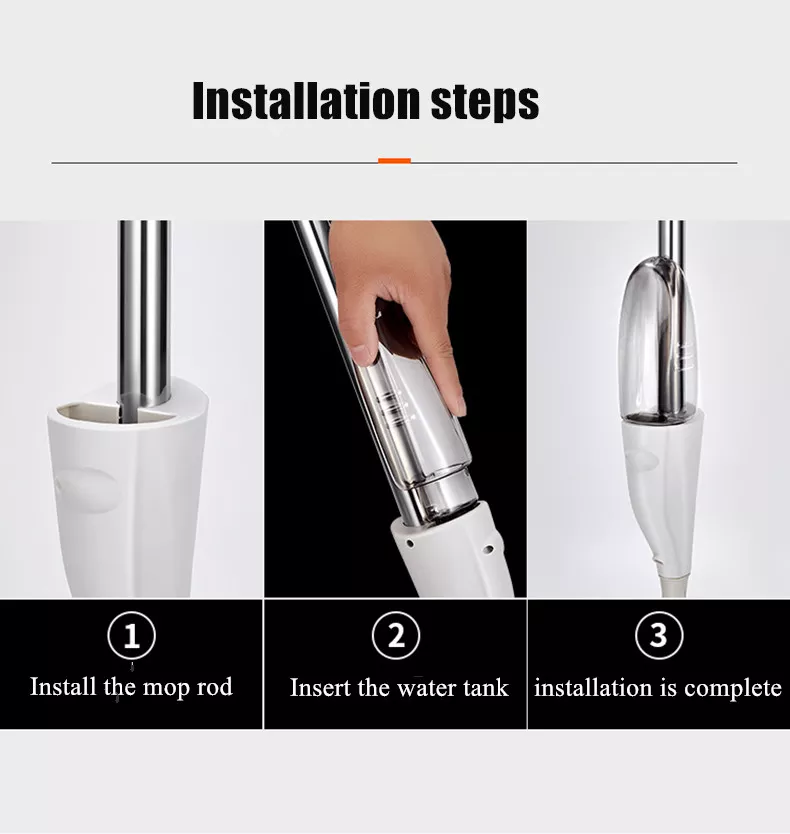 Installation steps

①
Install the mop rod

②
Insert the water tank

③
installation is complete