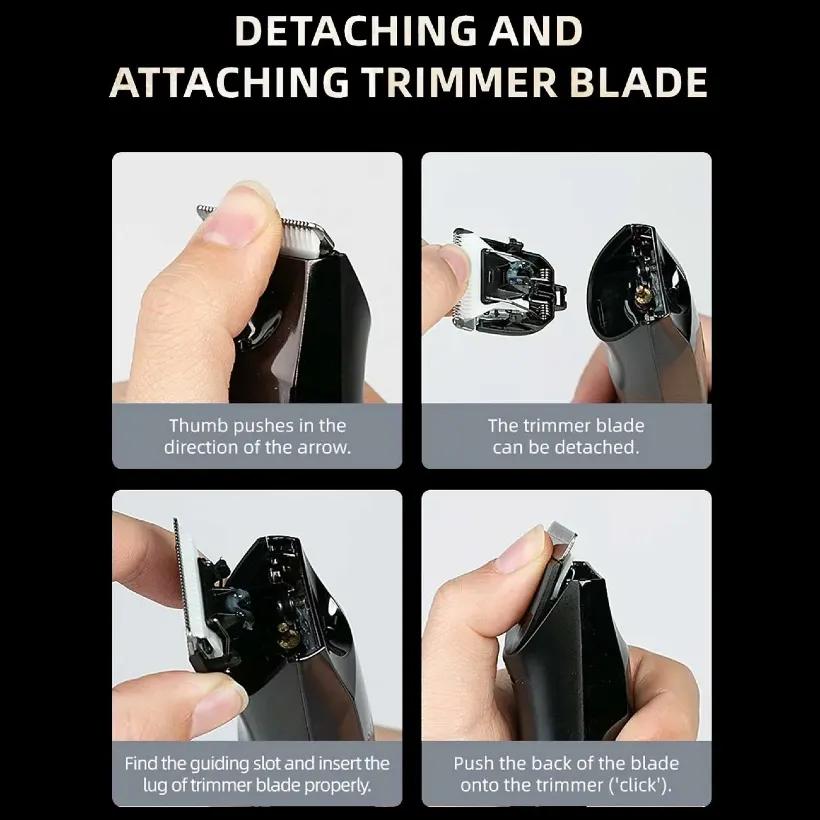 DETACHING AND ATTACHING TRIMMER BLADE

Thumb pushes in the direction of the arrow.

The trimmer blade can be detached.

Find the guiding slot and insert the lug of trimmer blade properly.

Push the back of the blade onto the trimmer ('click').