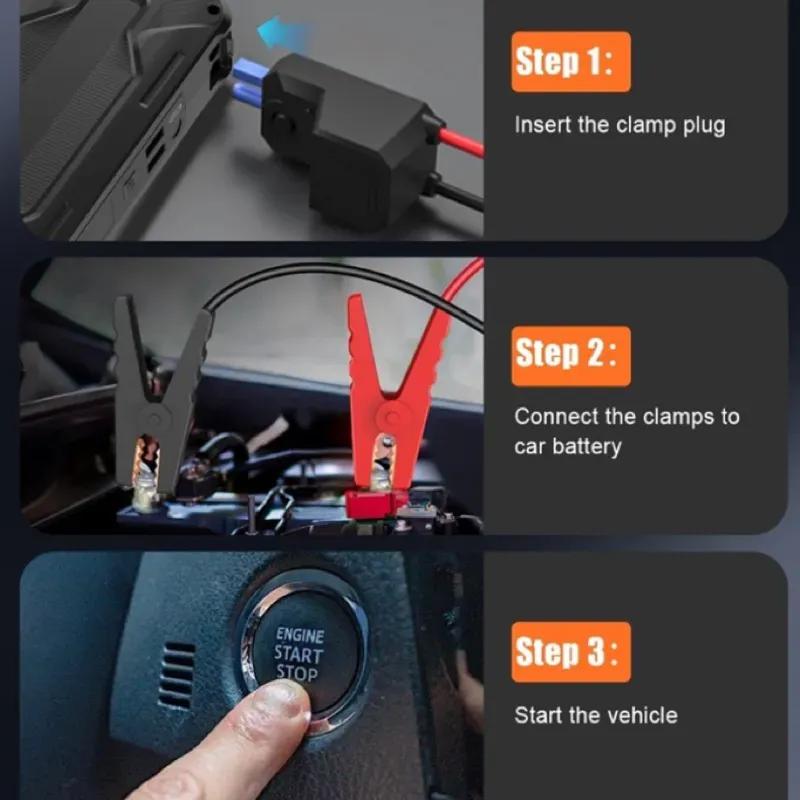 Step 1:

Insert the clamp plug

Step 2:

Connect the clamps to car battery

ENGINE
START
STOP

Step 3:

Start the vehicle